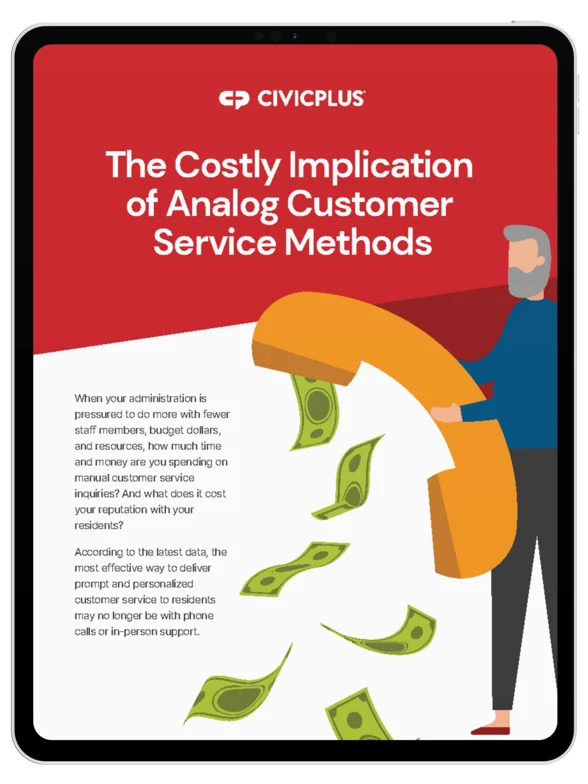 CIVICPLUS

The Costly Implication of Analog Customer Service Methods

When your administration is pressured to do more with fewer staff members, budget dollars, and resources, how much time and money are you spending on manual customer service inquiries? And what does it cost your reputation with your residents?

According to the latest data, the most effective way to deliver prompt and personalized customer service to residents may no longer be with phone calls or in-person support.