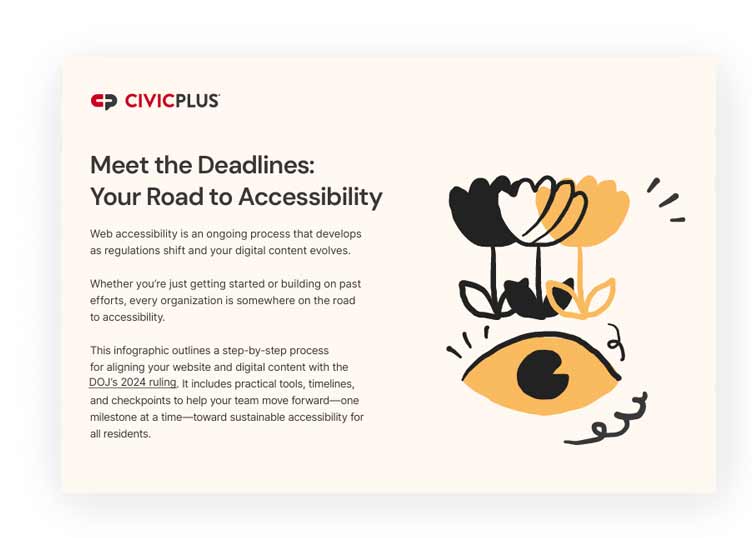 CIVICPLUS

Meet the Deadlines: Your Road to Accessibility

Web accessibility is an ongoing process that develops as regulations shift and your digital content evolves.

Whether you're just getting started or building on past efforts, every organization is somewhere on the road to accessibility.

This infographic outlines a step-by-step process for aligning your website and digital content with the DOJ's 2024 ruling. It includes practical tools, timelines, and checkpoints to help your team move forward—one milestone at a time—toward sustainable accessibility for all residents.