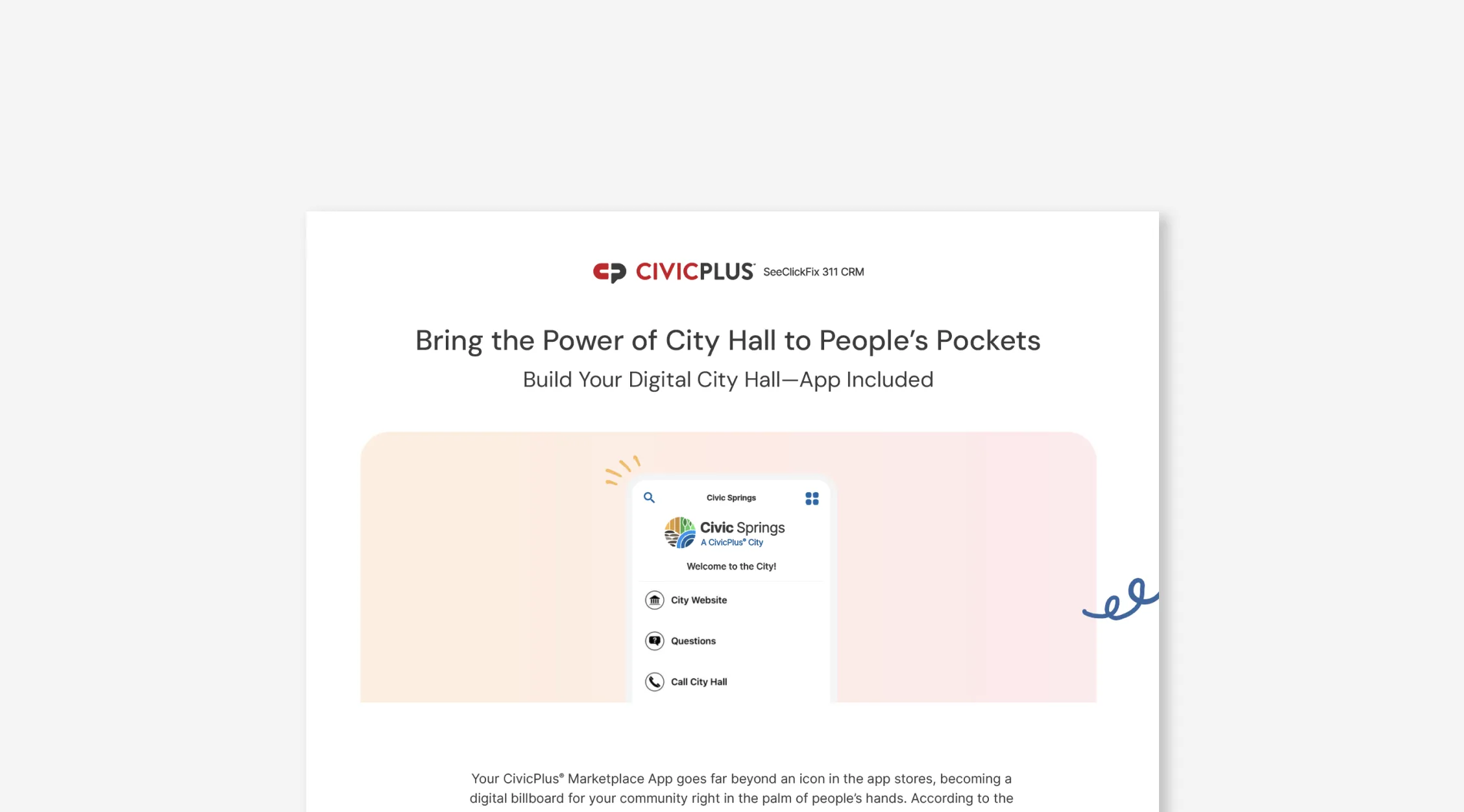 CIVICPLUS SeeClickFix 311 CRM

Bring the Power of City Hall to People's Pockets
Build Your Digital City Hall—App Included

Civic Springs

Civic Springs
A CivicPlus® City

Welcome to the City!

City Website

Questions

Call City Hall

Your CivicPlus® Marketplace App goes far beyond an icon in the app stores, becoming a digital billboard for your community right in the palm of people's hands. According to the