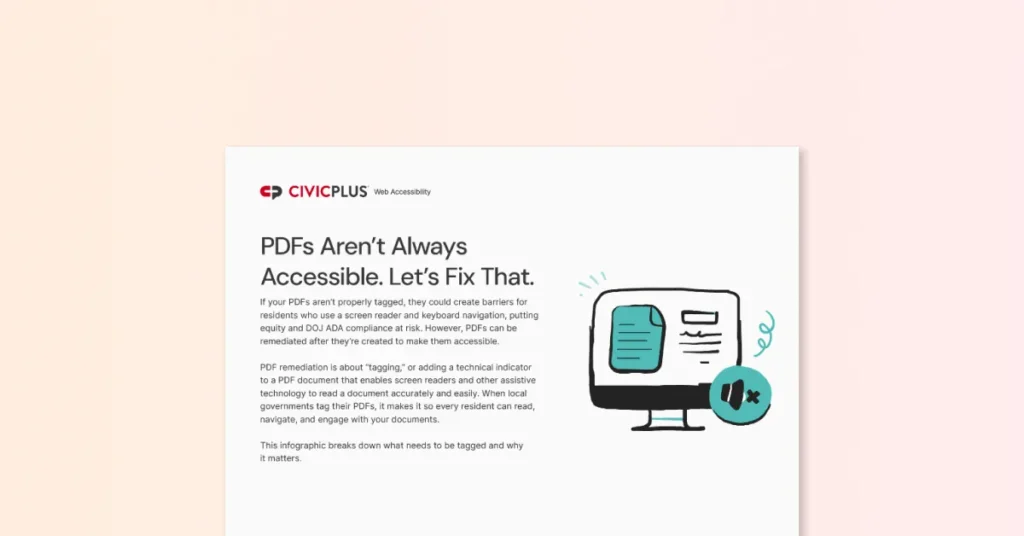 CIVICPLUS Web Accessibility

PDFs Aren't Always Accessible. Let's Fix That.

If your PDFs aren't properly tagged, they could create barriers for residents who use a screen reader and keyboard navigation, putting equity and DOJ ADA compliance at risk. However, PDFs can be remediated after they're created to make them accessible.

PDF remediation is about "tagging," or adding a technical indicator to a PDF document that enables screen readers and other assistive technology to read a document accurately and easily. When local governments tag their PDFs, it makes it so every resident can read, navigate, and engage with your documents.

This infographic breaks down what needs to be tagged and why it matters.