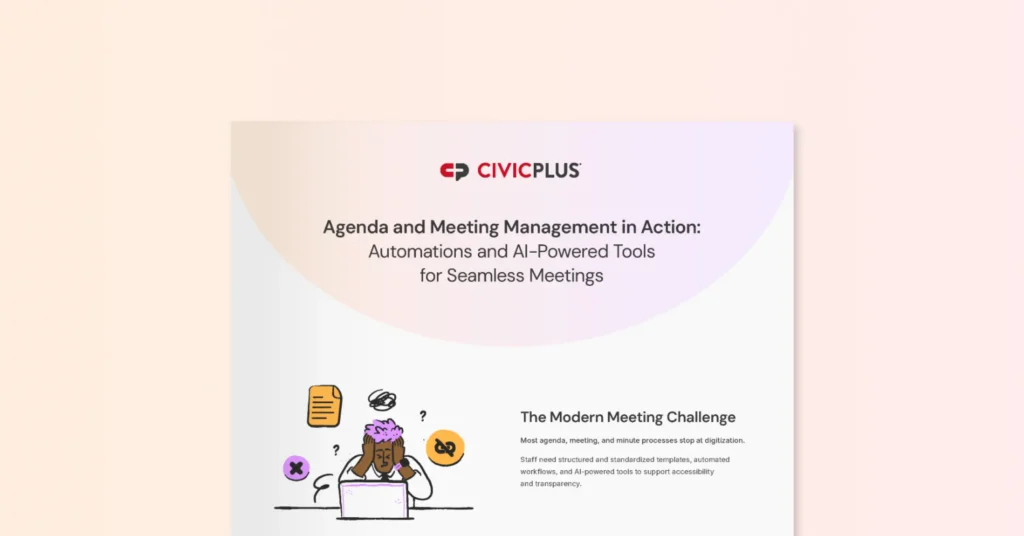 CIVICPLUS

Agenda and Meeting Management in Action: Automations and AI-Powered Tools for Seamless Meetings

?

?

The Modern Meeting Challenge

Most agenda, meeting, and minute processes stop at digitization.

Staff need structured and standardized templates, automated workflows, and AI-powered tools to support accessibility and transparency.