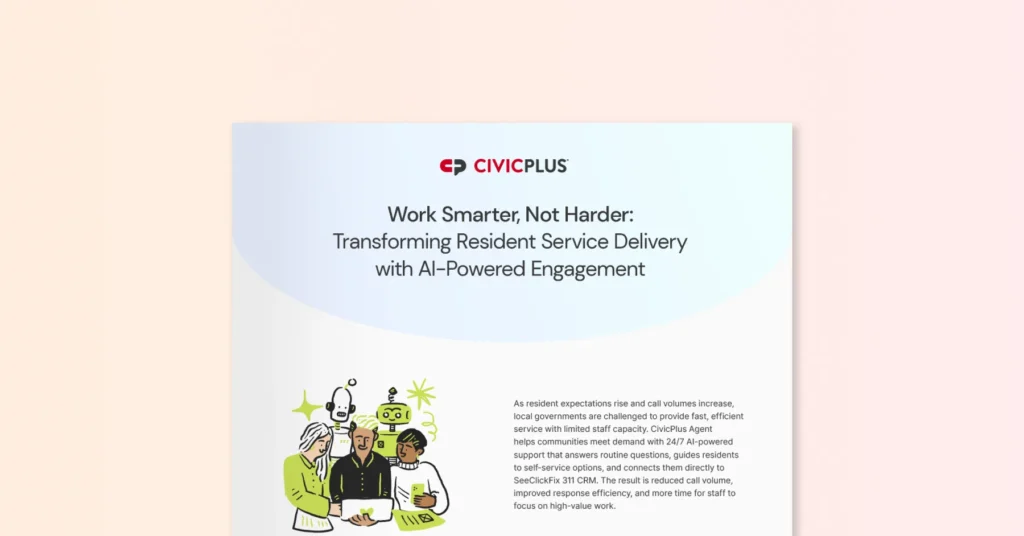 CIVICPLUS

Work Smarter, Not Harder: Transforming Resident Service Delivery with AI-Powered Engagement

As resident expectations rise and call volumes increase, local governments are challenged to provide fast, efficient service with limited staff capacity. CivicPlus Agent helps communities meet demand with 24/7 AI-powered support that answers routine questions, guides residents to self-service options, and connects them directly to SeeClickFix 311 CRM. The result is reduced call volume, improved response efficiency, and more time for staff to focus on high-value work.